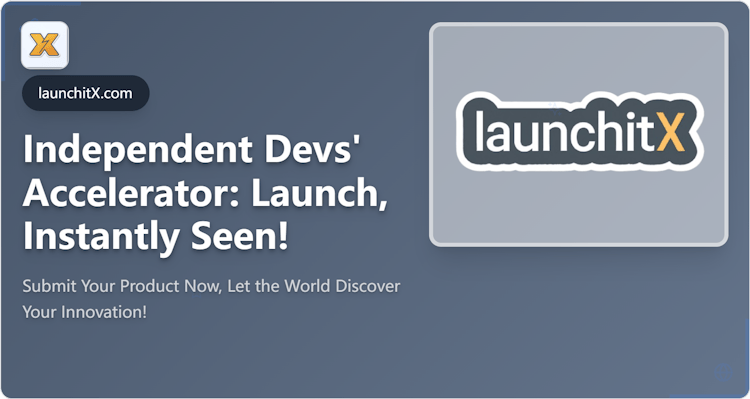 X

launchitX.com

Independent Devs' Accelerator: Launch, Instantly Seen!

Submit Your Product Now, Let the World Discover Your Innovation!

launchitX