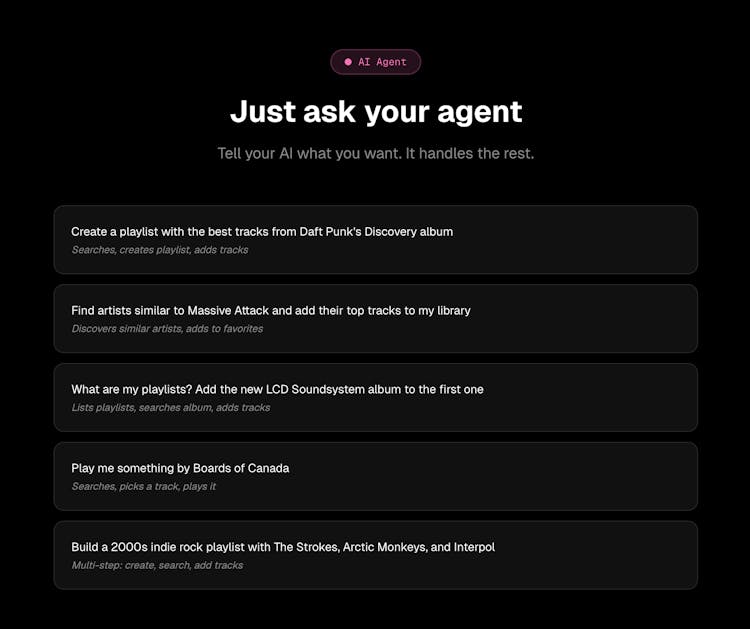 AI Agent

Just ask your agent

Tell your AI what you want. It handles the rest.

Create a playlist with the best tracks from Daft Punk's Discovery album
Searches, creates playlist, adds tracks

Find artists similar to Massive Attack and add their top tracks to my library
Discovers similar artists, adds to favorites

What are my playlists? Add the new LCD Soundsystem album to the first one
Lists playlists, searches album, adds tracks

Play me something by Boards of Canada
Searches, picks a track, plays it

Build a 2000s indie rock playlist with The Strokes, Arctic Monkeys, and Interpol
Multi-step: create, search, add tracks